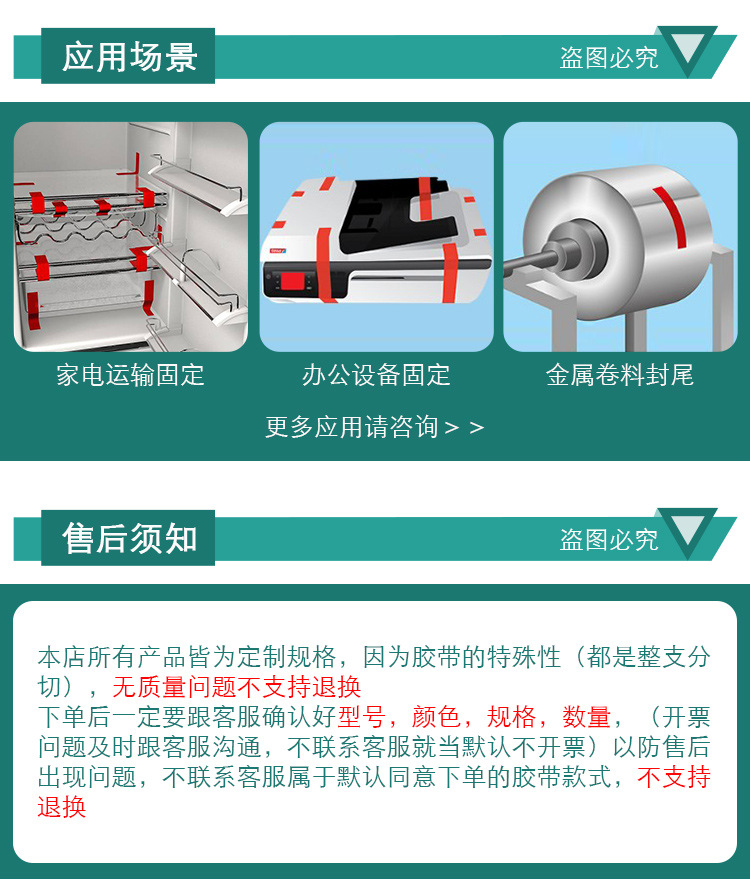 应用场景

盗图必究

家电运输固定

办公设备固定

金属卷料封尾

更多应用请咨询 > >

售后须知

盗图必究

本店所有产品皆为定制规格，因为胶带的特殊性（都是整支分切），无质量问题不支持退换
下单后一定要跟客服确认好型号，颜色，规格，数量，（开票问题及时跟客服沟通，不联系客服就当默认不开票）以防售后出现问题，不联系客服属于默认同意下单的胶带款式，不支持退换