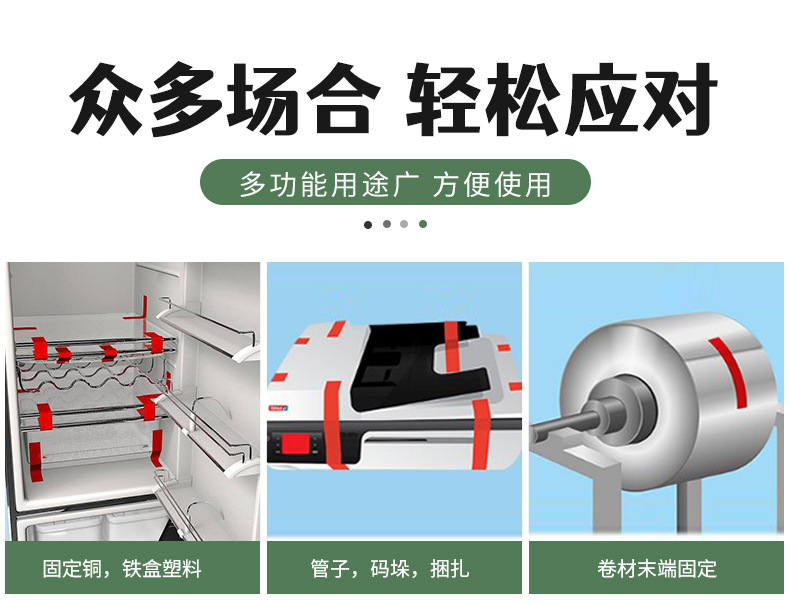 众多场合 轻松应对

多功能用途广 方便使用

固定铜，铁盒塑料

管子，码垛，捆扎

卷材末端固定